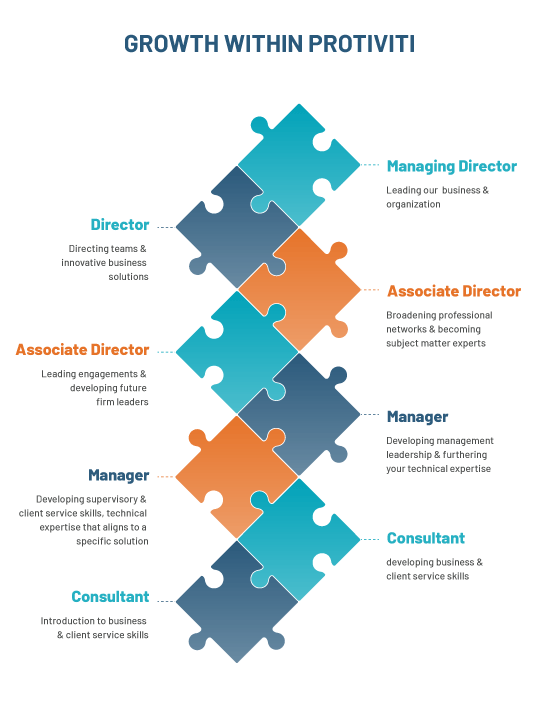 GROWTH WITHIN PROTIVITI

Managing Director

Leading our business & organization

Director

Directing teams & innovative business solutions

Associate Director

Broadening professional networks & becoming subject matter experts

Associate Director

Leading engagements & developing future firm leaders

Manager

Developing management leadership & furthering your technical expertise

Manager

Developing supervisory & client service skills, technical expertise that aligns to a specific solution

Consultant

developing business & client service skills

Consultant

Introduction to business & client service skills