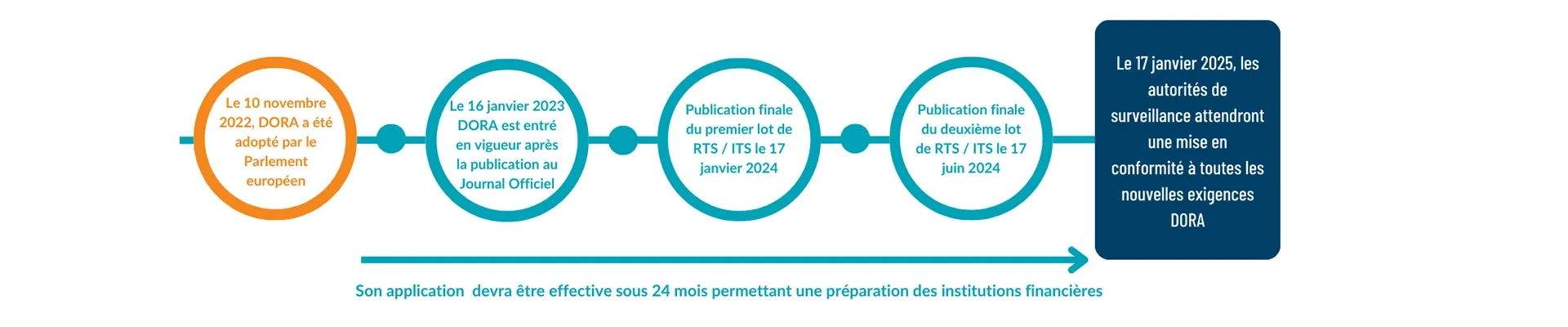 Le 10 novembre 2022, DORA a été adopté par le Parlement européen

Le 16 janvier 2023 DORA est entré en vigueur après la publication au Journal Officiel

Publication finale du premier lot de RTS / ITS le 17 janvier 2024

Publication finale du deuxième lot de RTS / ITS le 17 juin 2024

Le 17 janvier 2025, les autorités de surveillance attendront une mise en conformité à toutes les nouvelles exigences DORA

Son application  devra être effective sous 24 mois permettant une préparation des institutions financières